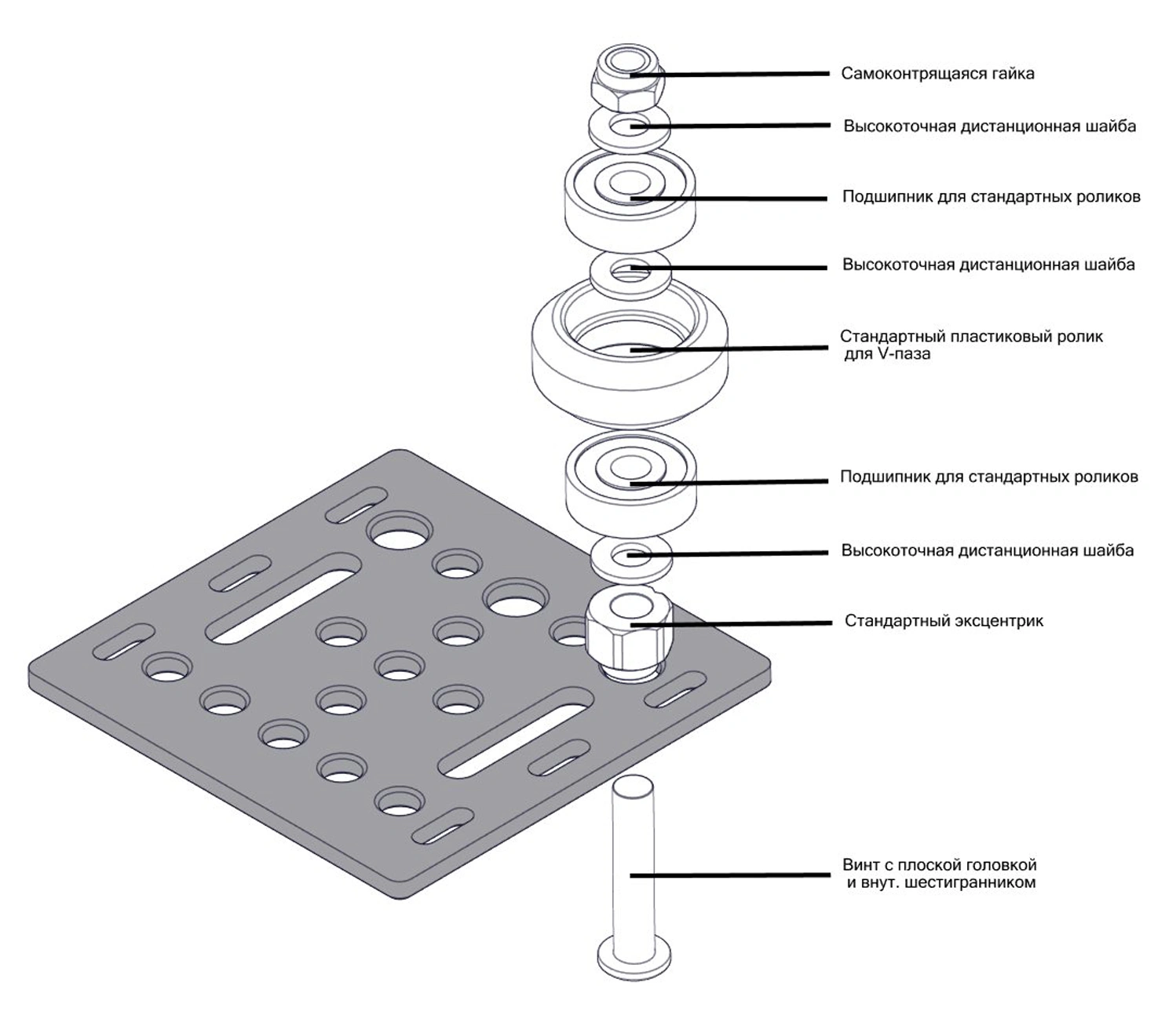 Самоконтрящаяся гайка

Высокоточная дистанционная шайба

Подшипник для стандартных роликов

Высокоточная дистанционная шайба

Стандартный пластиковый ролик для V-паза

Подшипник для стандартных роликов

Высокоточная дистанционная шайба

Стандартный эксцентрик

Винт с плоской головкой и внут. шестигранником